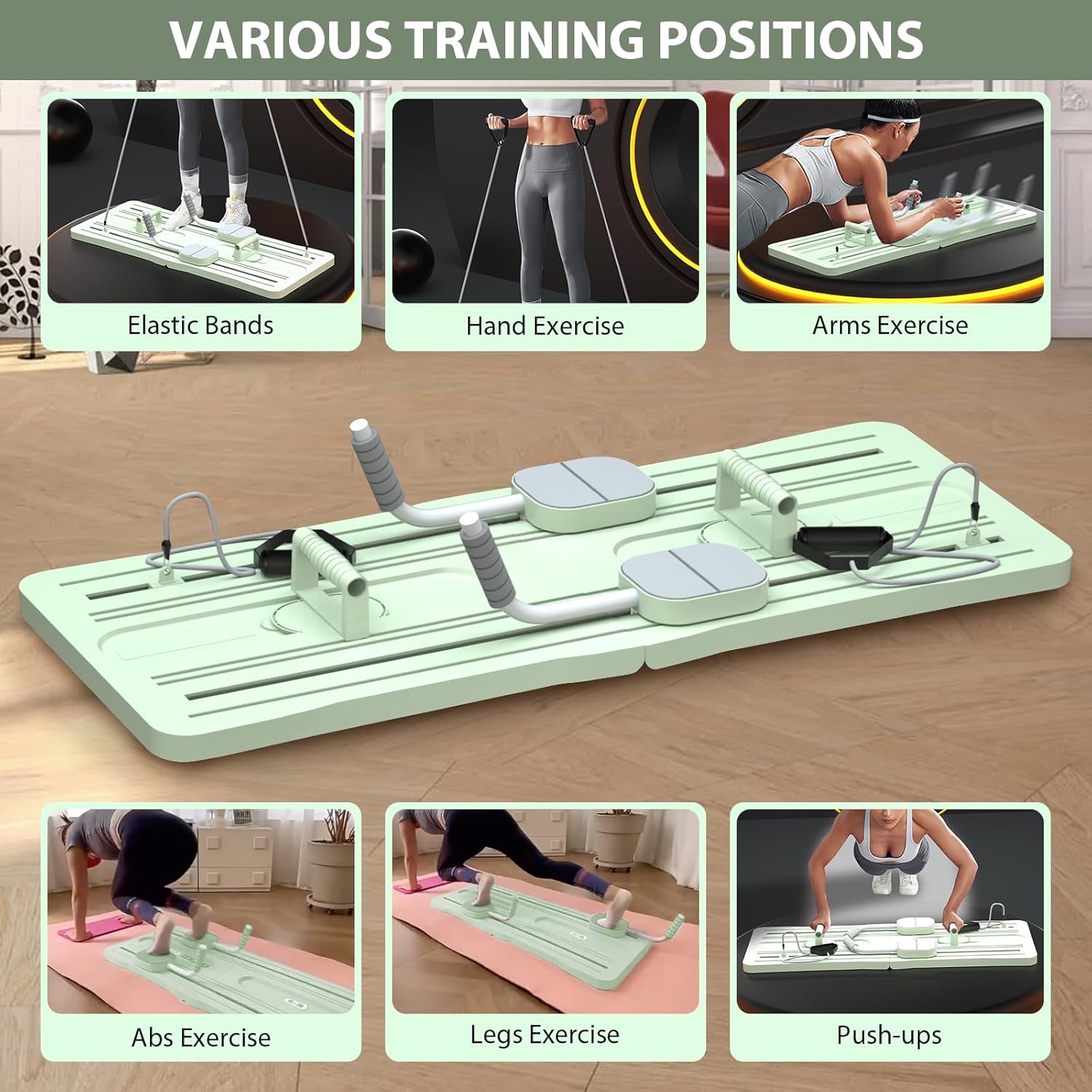 VARIOUS TRAINING POSITIONS

Elastic Bands

Hand Exercise

Arms Exercise

Abs Exercise

Legs Exercise

Push-ups