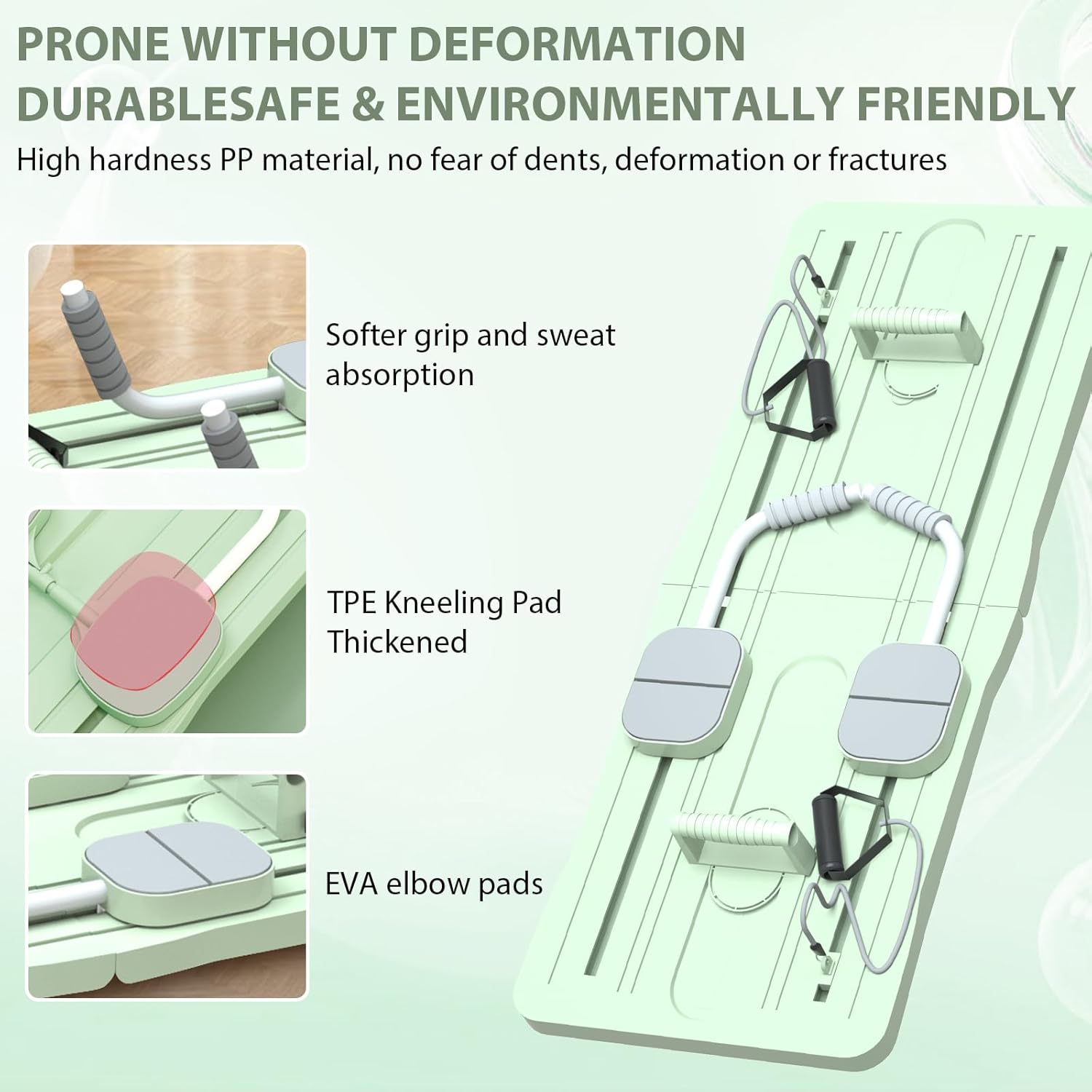 PRONE WITHOUT DEFORMATION
DURABLESAFE & ENVIRONMENTALLY FRIENDLY

High hardness PP material, no fear of dents, deformation or fractures

Softer grip and sweat absorption

TPE Kneeling Pad Thickened

EVA elbow pads